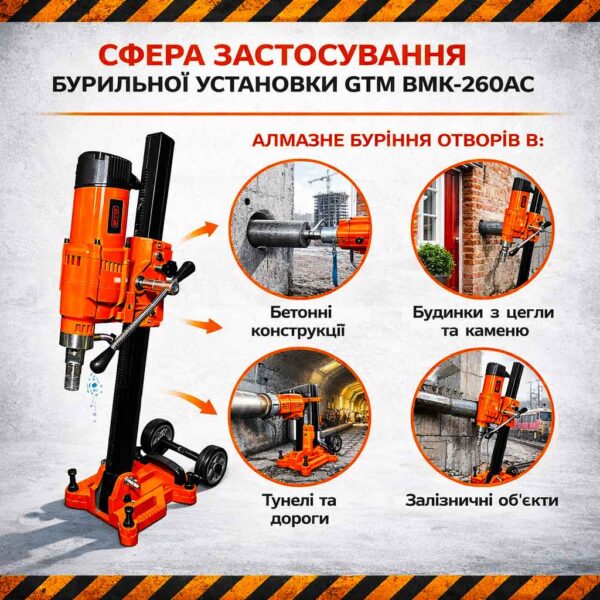 СФЕРА ЗАСТОСУВАННЯ
БУРИЛЬНОЇ УСТАНОВКИ GTM BMK-260AC

АЛМАЗНЕ БУРІННЯ ОТВОРІВ В:

Бетонні конструкції

Будинки з цегли та каменю

Тунелі та дороги

Залізничні об'єкти