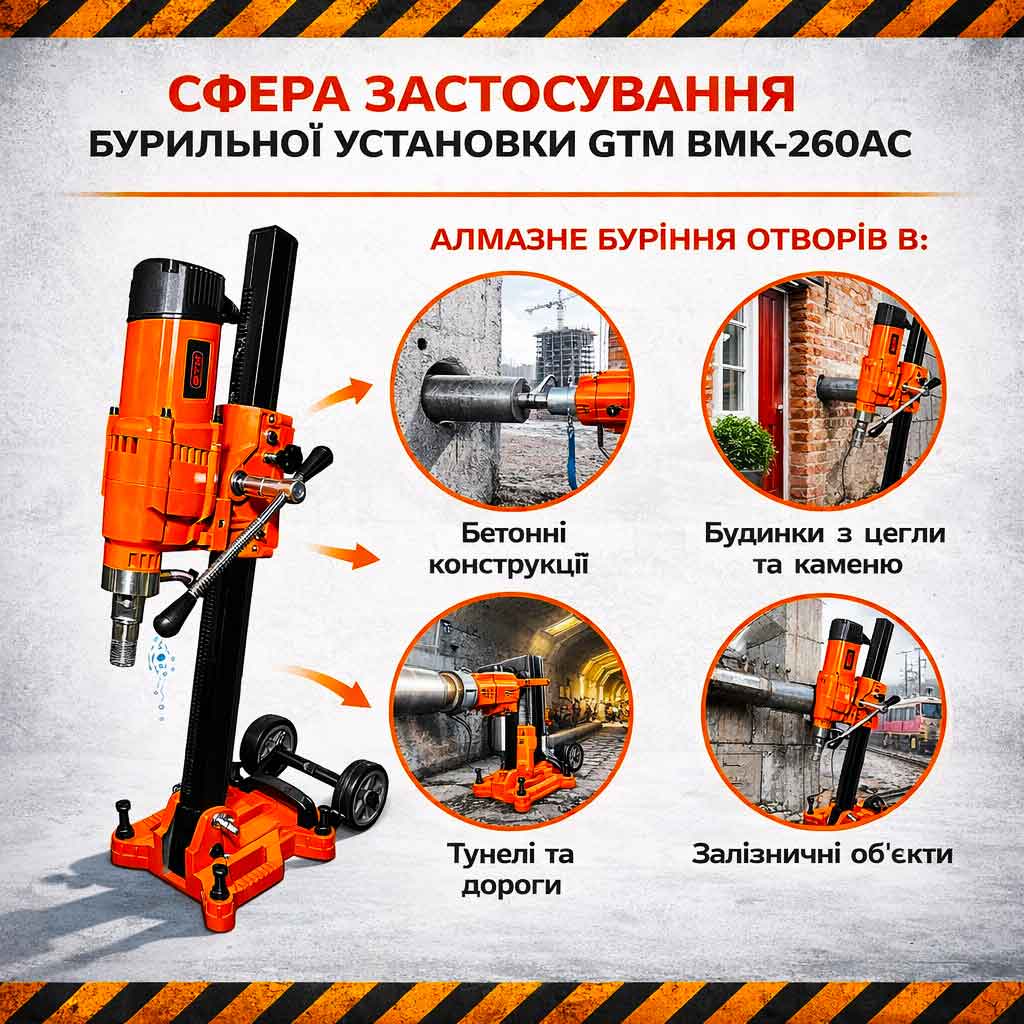 СФЕРА ЗАСТОСУВАННЯ
БУРИЛЬНОЇ УСТАНОВКИ GTM BMK-260AC

АЛМАЗНЕ БУРІННЯ ОТВОРІВ В:

Бетонні конструкції

Будинки з цегли та каменю

Тунелі та дороги

Залізничні об'єкти